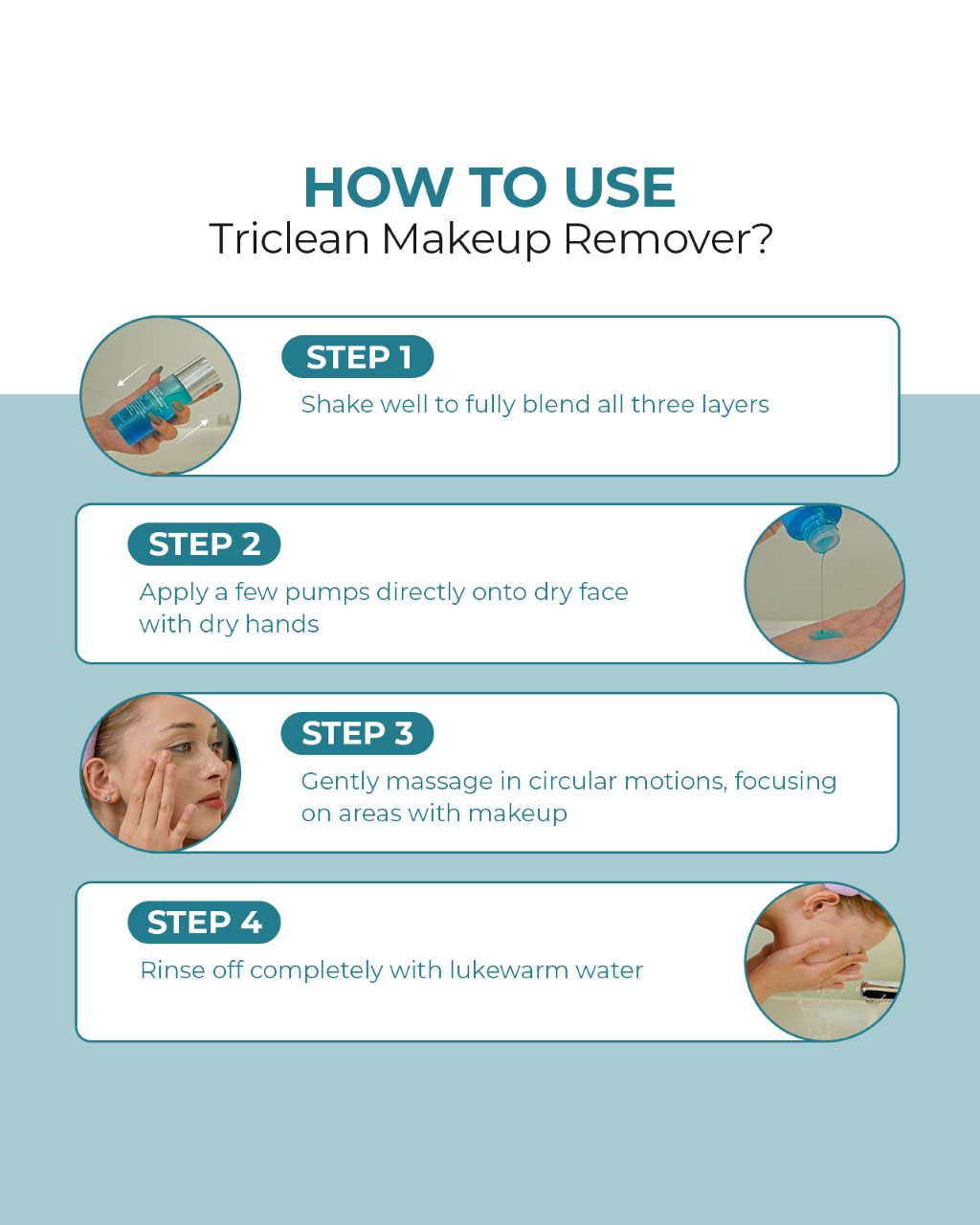 HOW TO USE
Triclean Makeup Remover?

STEP 1
Shake well to fully blend all three layers

STEP 2
Apply a few pumps directly onto dry face with dry hands

STEP 3
Gently massage in circular motions, focusing on areas with makeup

STEP 4
Rinse off completely with lukewarm water